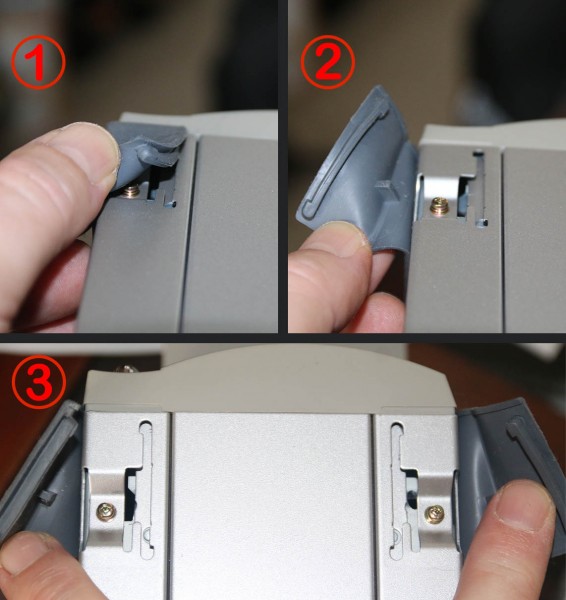 1
2
3